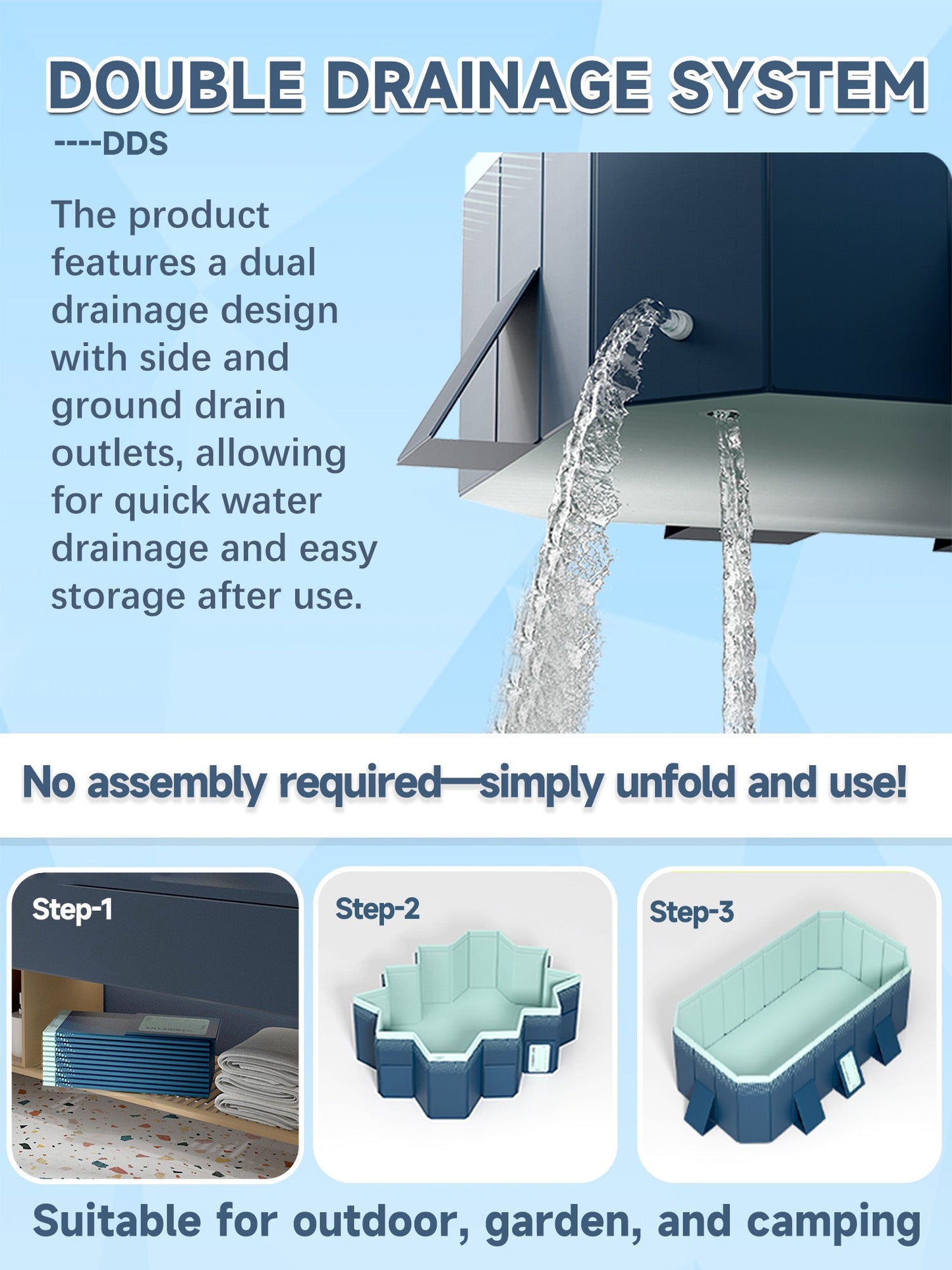 DOUBLE DRAINAGE SYSTEM
----DDS

The product features a dual drainage design with side and ground drain outlets, allowing for quick water drainage and easy storage after use.

No assembly required—simply unfold and use!

Step-1

Step-2

Step-3

Suitable for outdoor, garden, and camping