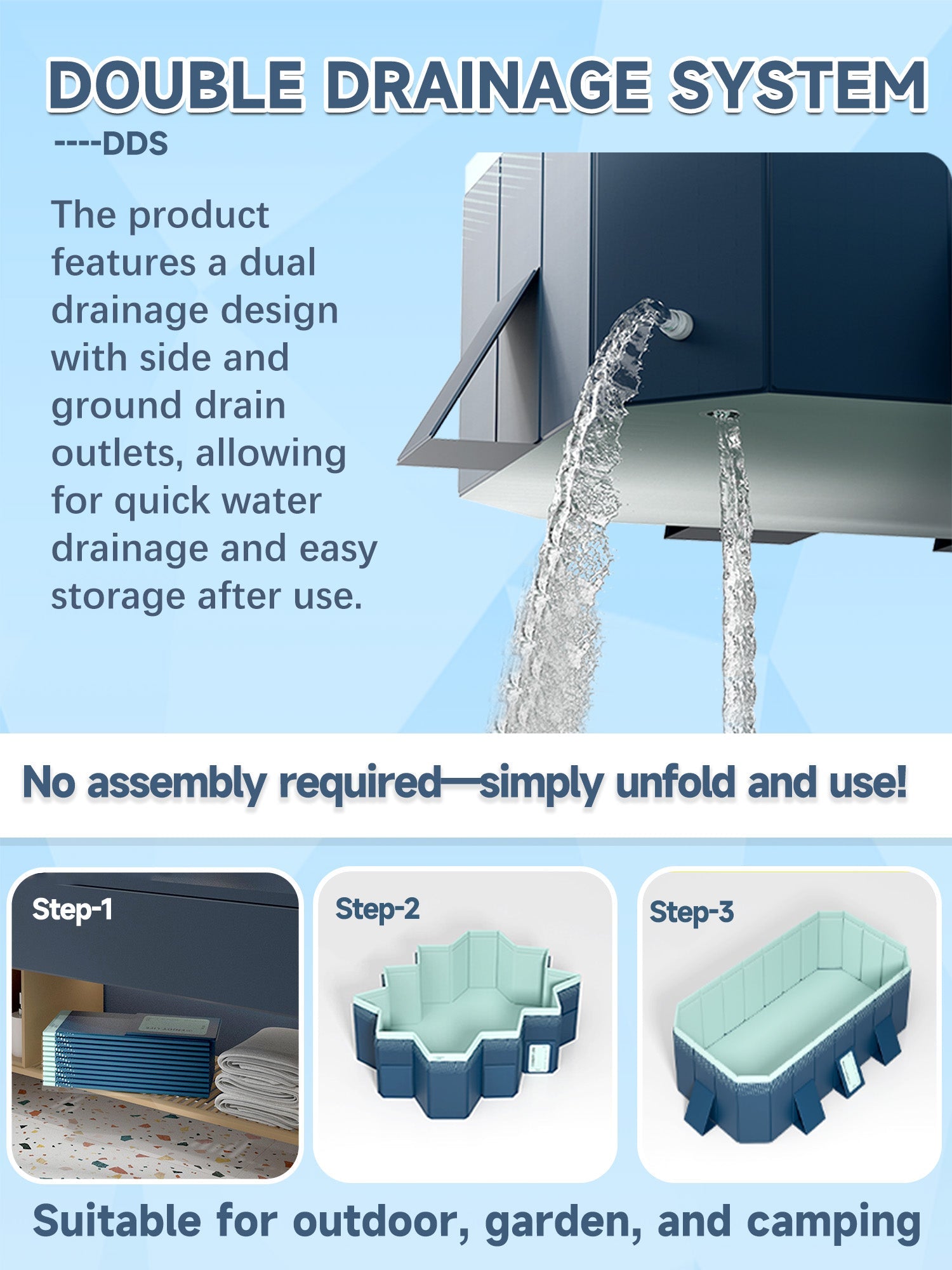 DOUBLE DRAINAGE SYSTEM

----DDS

The product features a dual drainage design with side and ground drain outlets, allowing for quick water drainage and easy storage after use.

No assembly required—simply unfold and use!

Step-1

Step-2

Step-3

Suitable for outdoor, garden, and camping